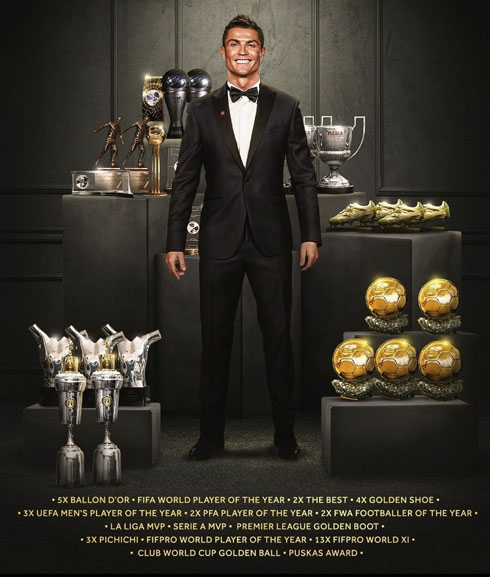 • 5X BALLON D'OR • FIFA WORLD PLAYER OF THE YEAR • 2X THE BEST • 4X GOLDEN SHOE •
• 3X UEFA MEN'S PLAYER OF THE YEAR • 2X PFA PLAYER OF THE YEAR • 2X FWA FOOTBALLER OF THE YEAR •
• LA LIGA MVP • SERIE A MVP • PREMIER LEAGUE GOLDEN BOOT •
• 3X PICHICHI • FIFPRO WORLD PLAYER OF THE YEAR • 13X FIFPRO WORLD XI •
• CLUB WORLD CUP GOLDEN BALL • PUSKAS AWARD •