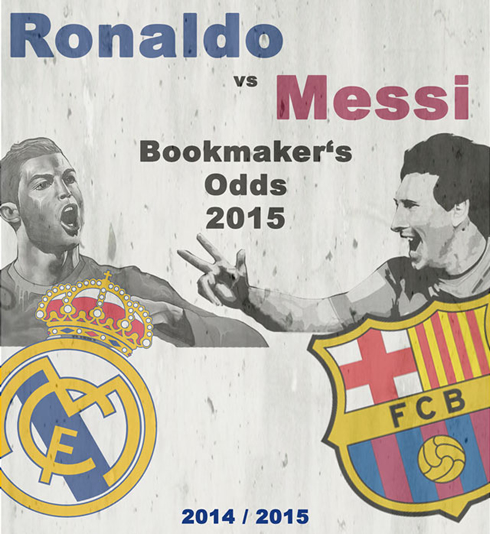 Ronaldo

vs

Messi

Bookmaker‘s Odds 2015

FCB

2014 / 2015